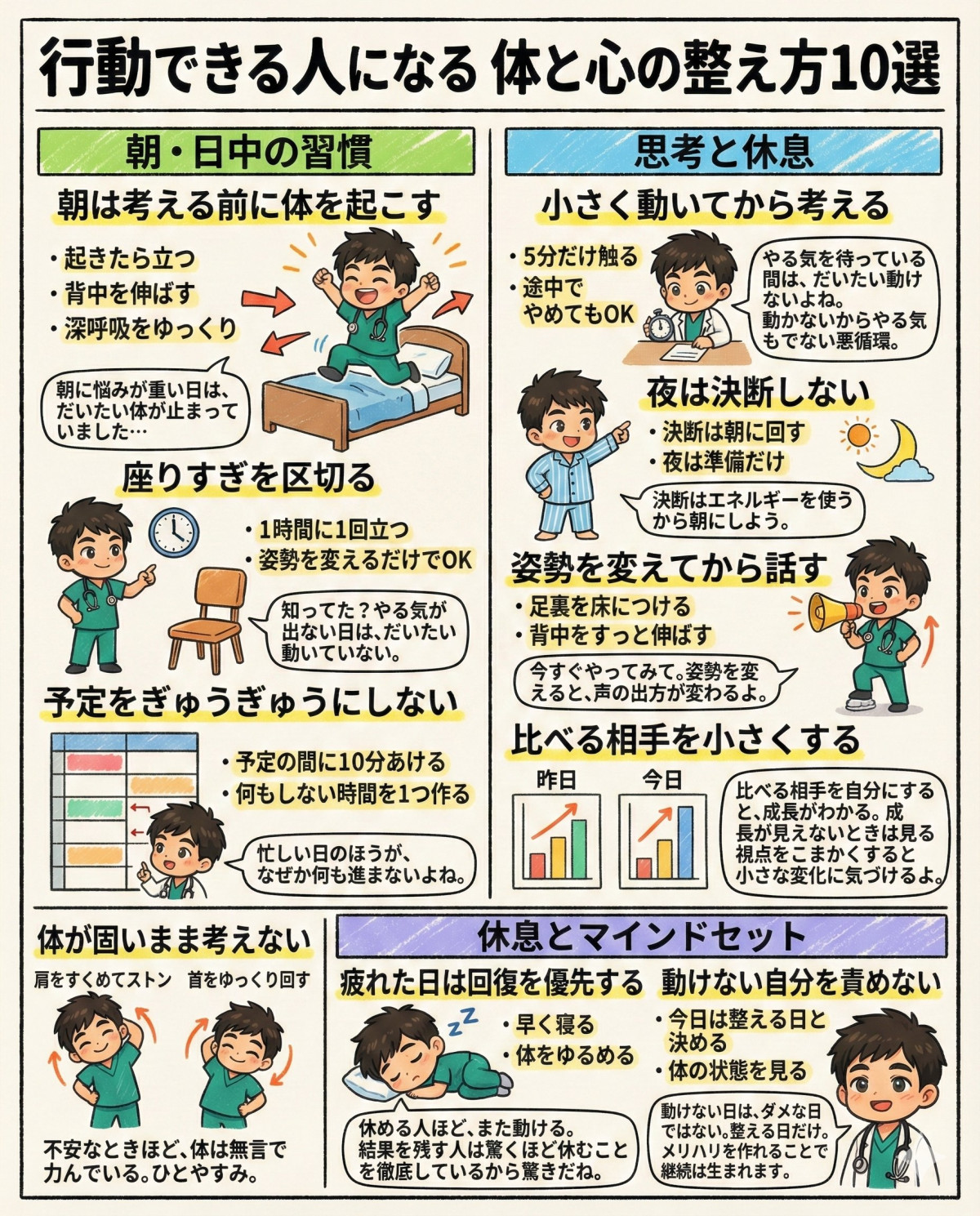 行動できる人になる 体と心の整え方10選

朝・日中の習慣

朝は考える前に体を起こす

・起きたら立つ
・背中を伸ばす
・深呼吸をゆっくり

朝に悩みが重い日は、だいたい体が止まっていました…

座りすぎを区切る

・1時間に1回立つ
・姿勢を変えるだけでOK

知ってた？やる気が出ない日は、だいたい動いていない。

予定をぎゅうぎゅうにしない

・予定の間に10分あける
・何もしない時間を1つ作る

忙しい日のほうが、なぜか何も進まないよね。

思考と休息

小さく動いてから考える

・5分だけ触る
・途中でやめてもOK

やる気を待っている間は、だいたい動けないよね。動かないからやる気もでない悪循環。

夜は決断しない

・決断は朝に回す
・夜は準備だけ

決断はエネルギーを使うから朝にしよう。

姿勢を変えてから話す

・足裏を床につける
・背中をすっと伸ばす

今すぐやってみて。姿勢を変えると、声の出方が変わるよ。

比べる相手を小さくする

昨日
今日

比べる相手を自分にすると、成長がわかる。成長が見えないときは見る視点をこまかくすると小さな変化に気づけるよ。

体が固いまま考えない

肩をすくめてストン
首をゆっくり回す

不安なときほど、体は無言で力んでいる。ひとやすみ。

休息とマインドセット

疲れた日は回復を優先する

・早く寝る
・体をゆるめる

休める人ほど、また動ける。結果を残す人は驚くほど休むことを徹底しているから驚きだね。

動けない自分を責めない

・今日は整える日と決める
・体の状態を見る

動けない日は、ダメな日ではない。整える日だけ。メリハリを作れることで継続は生まれます。